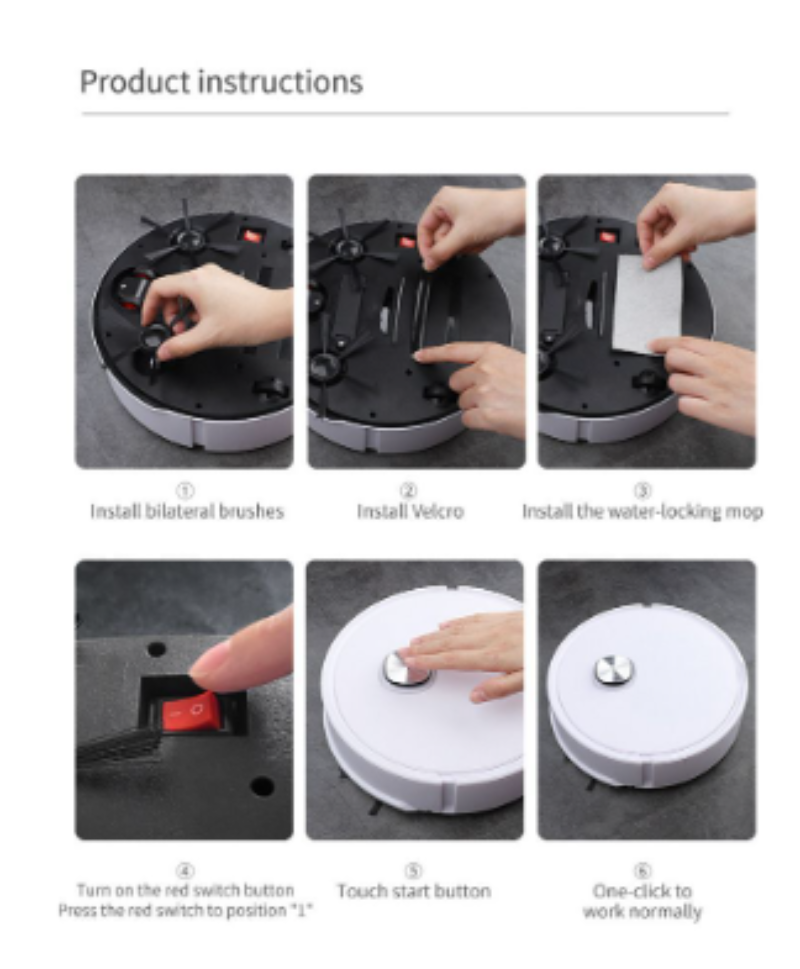 Product instructions

①
Install bilateral brushes

②
Install Velcro

③
Install the water-locking mop

④
Turn on the red switch button
Press the red switch to position "1"

⑤
Touch start button

⑥
One-click to work normally